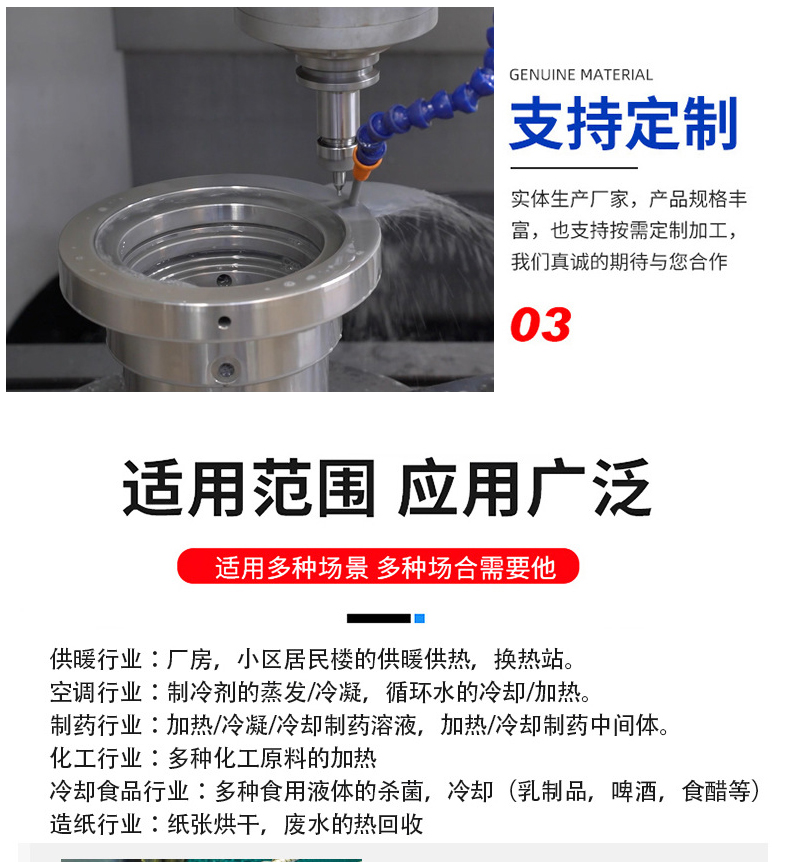 GENUINE MATERIAL
支持定制

实体生产厂家，产品规格丰富，也支持按需定制加工，我们真诚的期待与您合作

03

适用范围 应用广泛

适用多种场景 多种场合需要他

供暖行业：厂房，小区居民楼的供暖供热，换热站。
空调行业：制冷剂的蒸发/冷凝，循环水的冷却/加热。
制药行业：加热/冷凝/冷却制药溶液，加热/冷却制药中间体。
化工行业：多种化工原料的加热
冷却食品行业：多种食用液体的杀菌，冷却（乳制品，啤酒，食醋等）
造纸行业：纸张烘干，废水的热回收