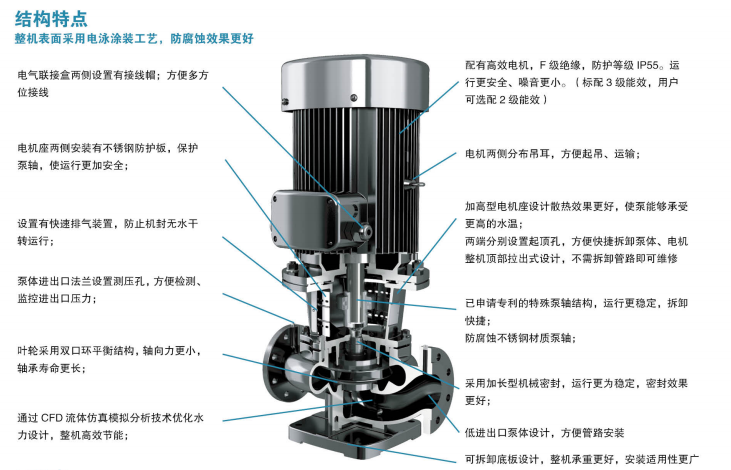 结构特点
整机表面采用电泳涂装工艺，防腐蚀效果更好

电气联接盒两侧设置有接线帽；方便多方位接线

电机座两侧安装有不锈钢防护板，保护泵轴，使运行更加安全；

设置有快速排气装置，防止机封无水干转运行；

泵体进出口法兰设置测压孔，方便检测、监控进出口压力；

叶轮采用双口环平衡结构，轴向力更小，轴承寿命更长；

通过 CFD 流体仿真模拟分析技术优化水力设计，整机高效节能；

配有高效电机，F 级绝缘，防护等级 IP55。运行更安全、噪音更小。（标配 3 级能效，用户可选配 2 级能效）

电机两侧分布吊耳，方便起吊、运输；

加高型电机座设计散热效果更好，使泵能够承受更高的水温；
两端分别设置起顶孔，方便快捷拆卸泵体、电机
整机顶部拉出式设计，不需拆卸管路即可维修

已申请专利的特殊泵轴结构，运行更稳定，拆卸快捷；
防腐蚀不锈钢材质泵轴；

采用加长型机械密封，运行更为稳定，密封效果更好；

低进出口泵体设计，方便管路安装

可拆卸底板设计，整机承重更好，安装适用性更广